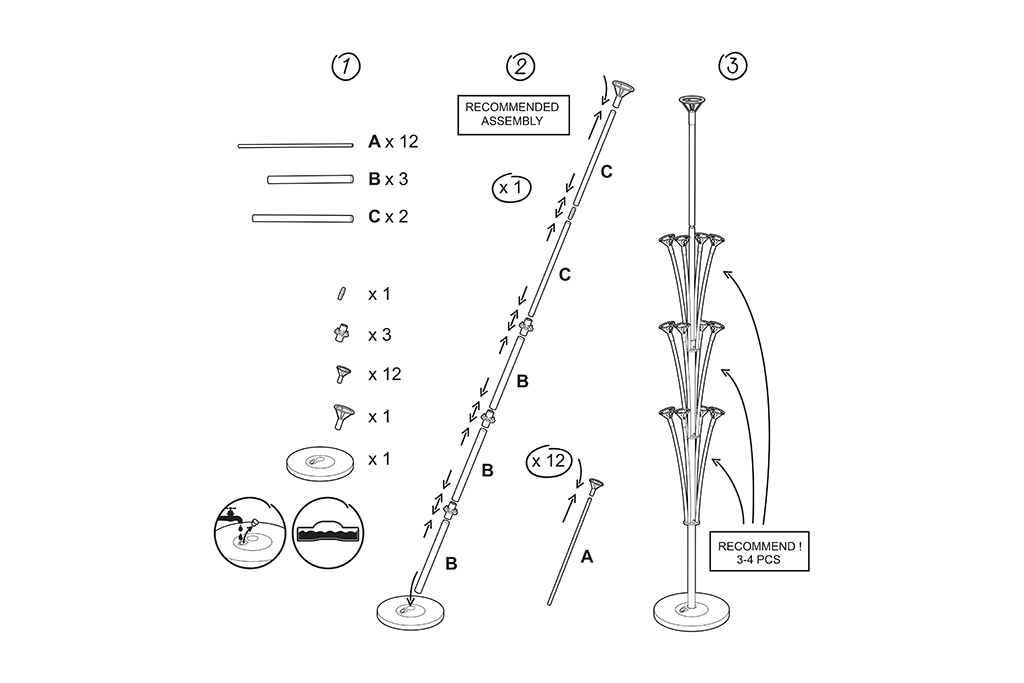 1

A x 12

B x 3

C x 2

x 1

x 3

x 12

x 1

x 1

2

RECOMMENDED ASSEMBLY

x 1

C

C

B

B

B

x 12

A

3

RECOMMEND ! 3-4 PCS